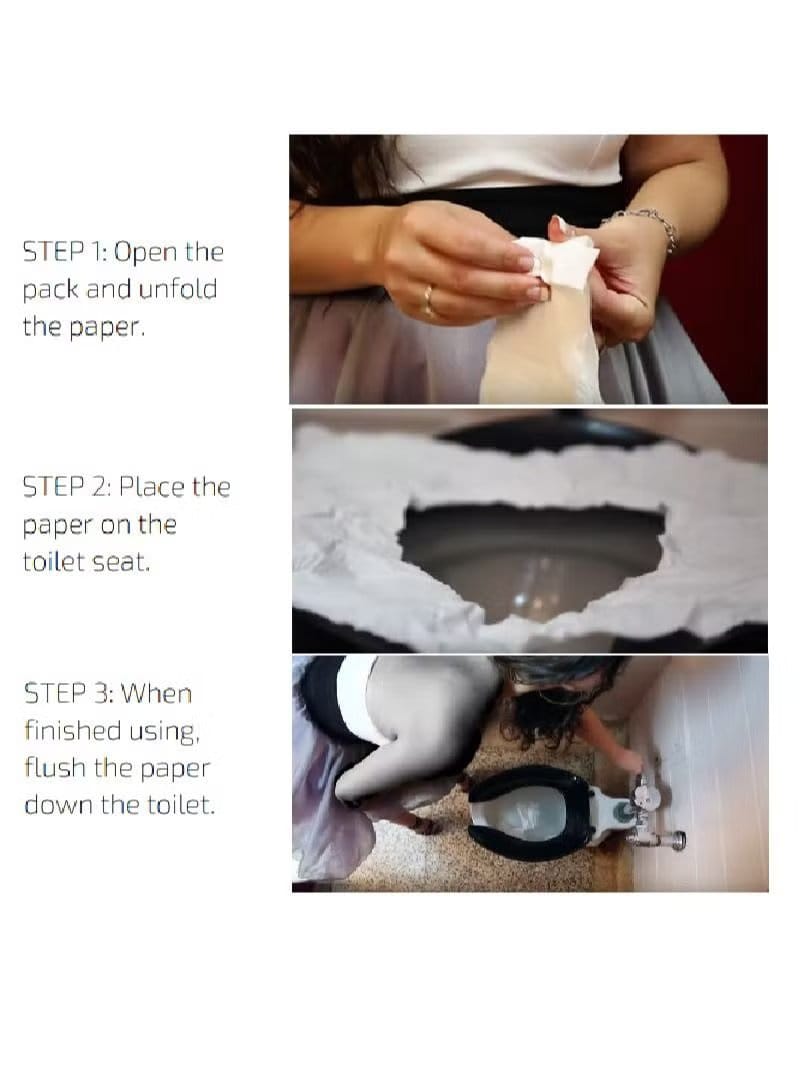 STEP 1: Open the pack and unfold the paper.

STEP 2: Place the paper on the toilet seat.

STEP 3: When finished using, flush the paper down the toilet.